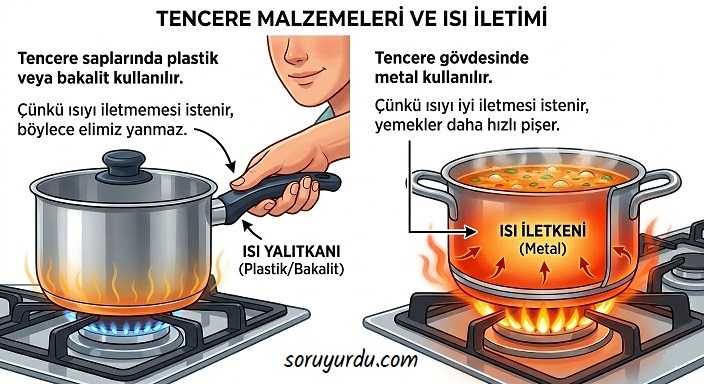 TENCERE MALZEMELERİ VE ISI İLETİMİ

Tencere saplarında plastik veya bakalit kullanılır.

Çünkü ısıyı iletmemesi istenir, böylece elimiz yanmaz.

ISI YALITKANI
(Plastik/Bakalit)

Tencere gövdesinde metal kullanılır.

Çünkü ısıyı iyi iletmesi istenir, yemekler daha hızlı pişer.

ISI İLETKENİ
(Metal)

soruyurdu.com